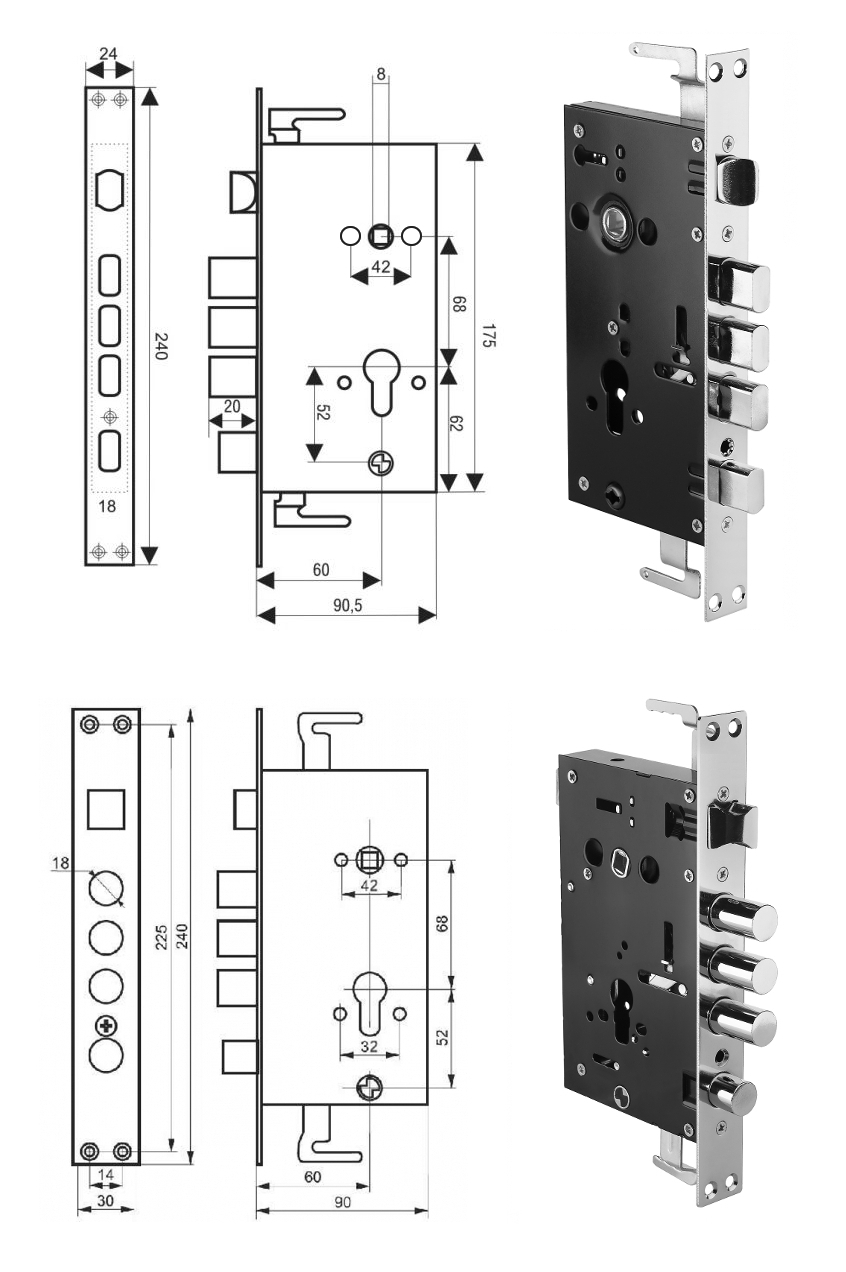 24

240

18

8

42

68

175

52

62

20

60

90,5

18

225

240

14

30

42

68

32

52

60

90